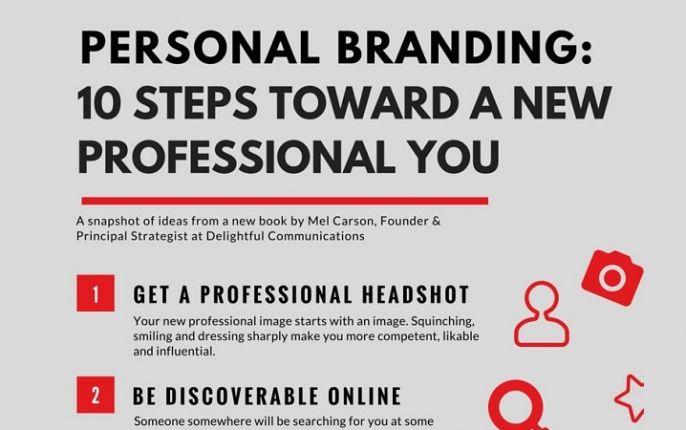 PERSONAL BRANDING:
10 STEPS TOWARD A NEW PROFESSIONAL YOU

A snapshot of ideas from a new book by Mel Carson, Founder & Principal Strategist at Delightful Communications

1 GET A PROFESSIONAL HEADSHOT

Your new professional image starts with an image. Squinching, smiling and dressing sharply make you more competent, likable and influential.

2 BE DISCOVERABLE ONLINE

Someone somewhere will be searching for you at some