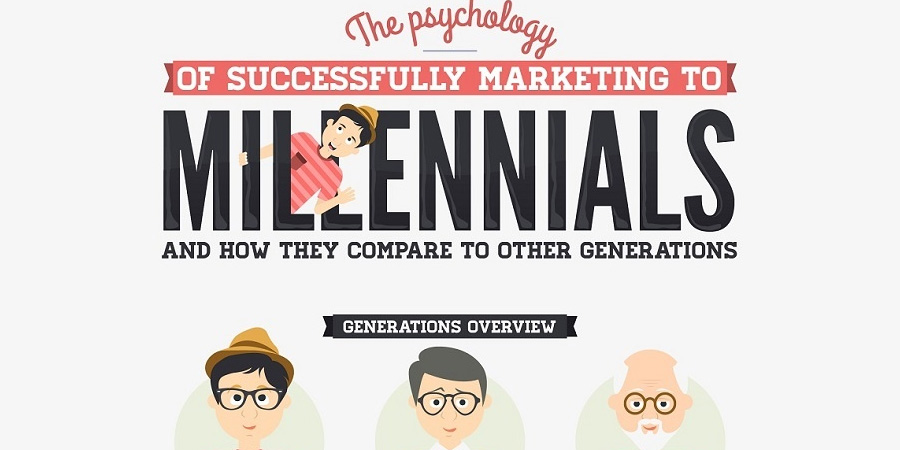 The psychology

OF SUCCESSFULLY MARKETING TO

MILLENNIALS

AND HOW THEY COMPARE TO OTHER GENERATIONS

GENERATIONS OVERVIEW