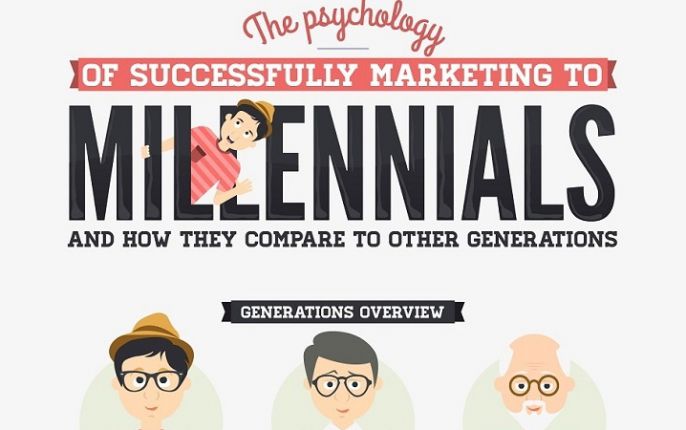 The psychology

OF SUCCESSFULLY MARKETING TO

MILLENNIALS

AND HOW THEY COMPARE TO OTHER GENERATIONS

GENERATIONS OVERVIEW