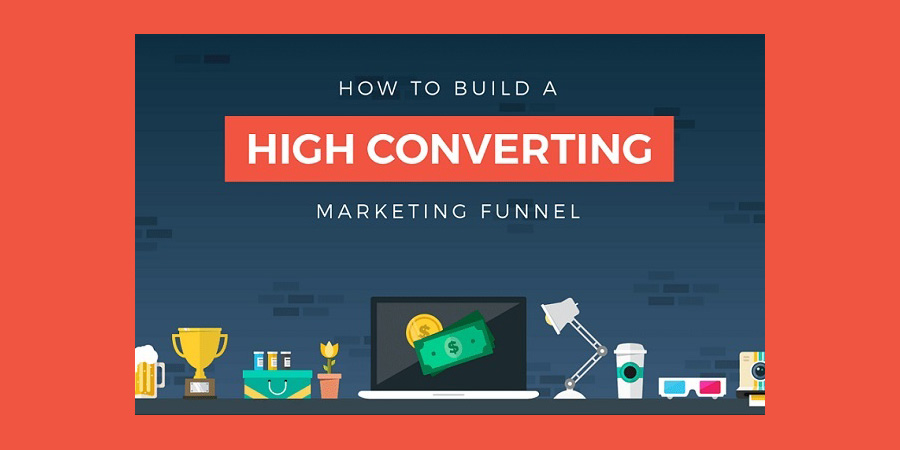 HOW TO BUILD A

HIGH CONVERTING

MARKETING FUNNEL

$

$