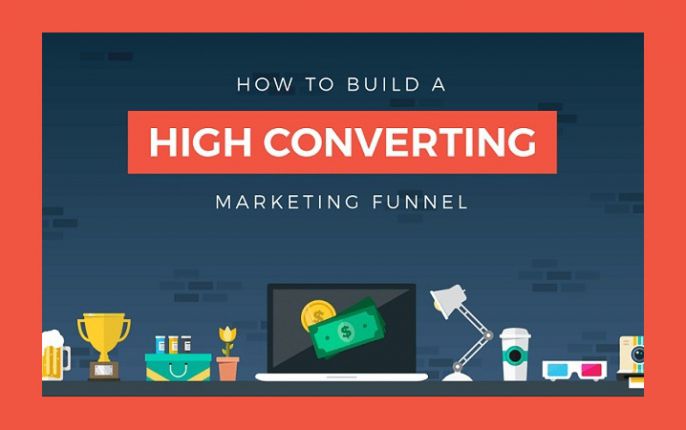 HOW TO BUILD A

HIGH CONVERTING

MARKETING FUNNEL

$

$