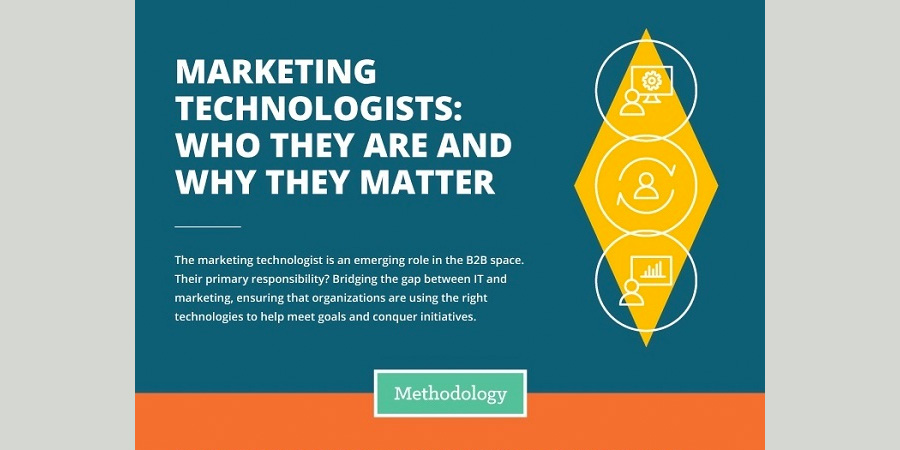 MARKETING TECHNOLOGISTS: WHO THEY ARE AND WHY THEY MATTER

The marketing technologist is an emerging role in the B2B space. Their primary responsibility? Bridging the gap between IT and marketing, ensuring that organizations are using the right technologies to help meet goals and conquer initiatives.

Methodology