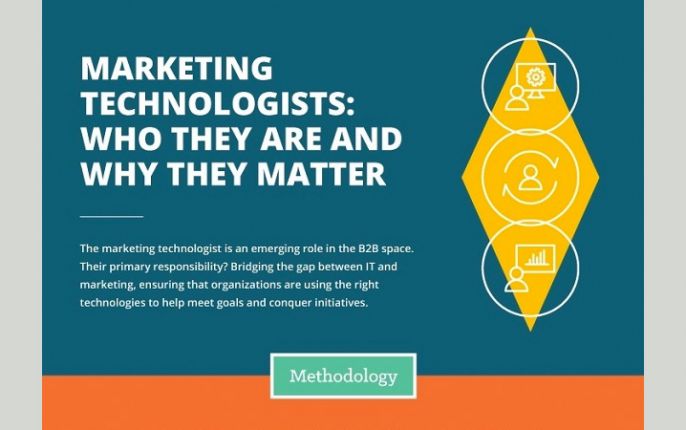 MARKETING TECHNOLOGISTS: WHO THEY ARE AND WHY THEY MATTER

The marketing technologist is an emerging role in the B2B space. Their primary responsibility? Bridging the gap between IT and marketing, ensuring that organizations are using the right technologies to help meet goals and conquer initiatives.

Methodology