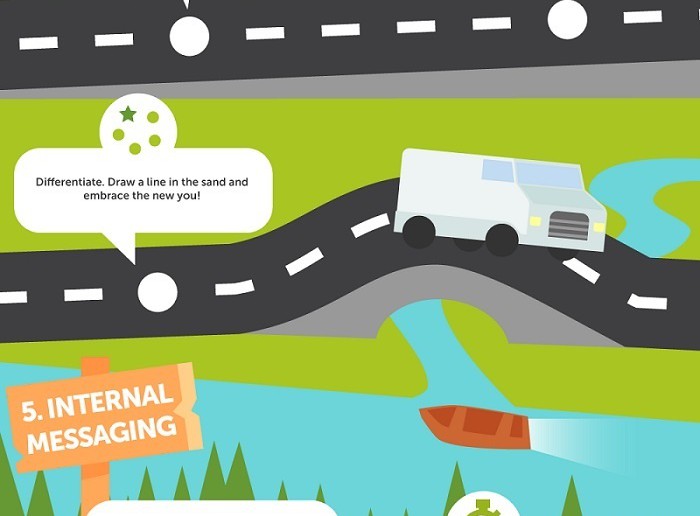 Differentiate. Draw a line in the sand and embrace the new you!

5. INTERNAL MESSAGING