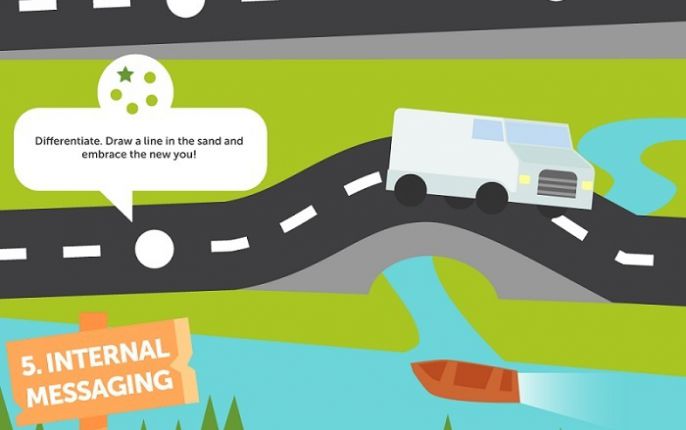 Differentiate. Draw a line in the sand and embrace the new you!

5. INTERNAL MESSAGING