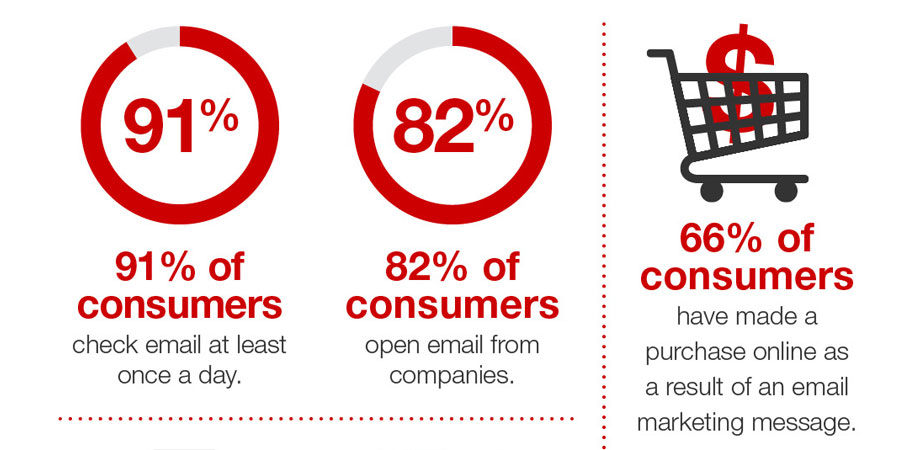 91%

91% of consumers

check email at least once a day.

82%

82% of consumers

open email from companies.

$

66% of consumers

have made a purchase online as a result of an email marketing message.